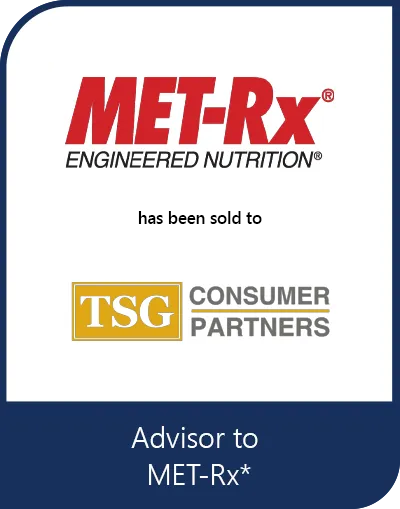 MET-Rx®
ENGINEERED NUTRITION®

has been sold to

TSG CONSUMER PARTNERS

Advisor to
MET-Rx*