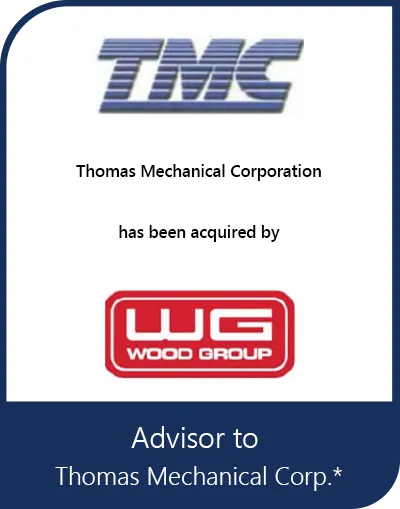 TMC

Thomas Mechanical Corporation

has been acquired by

WG
WOOD GROUP

Advisor to
Thomas Mechanical Corp.*