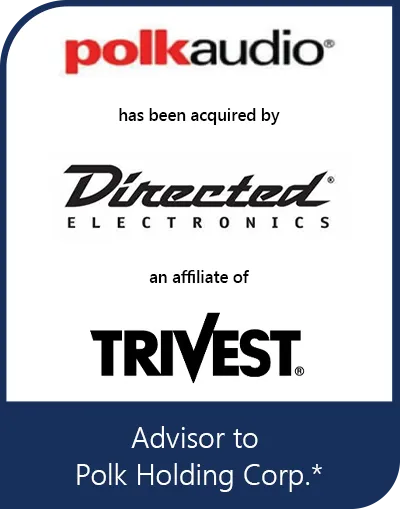 polkaudio®

has been acquired by

Directed®
ELECTRONICS

an affiliate of

TRIVEST®

Advisor to
Polk Holding Corp.*