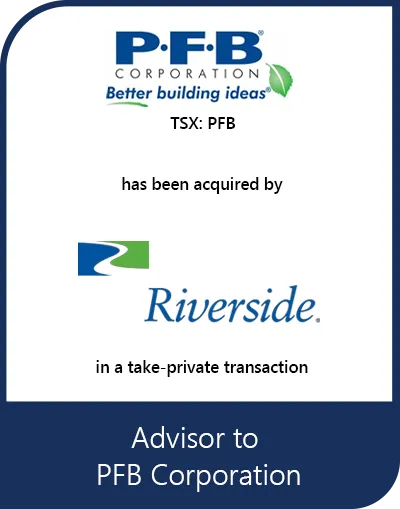 P·F·B®
CORPORATION
Better building ideas®

TSX: PFB

has been acquired by

Riverside.

in a take-private transaction

Advisor to
PFB Corporation