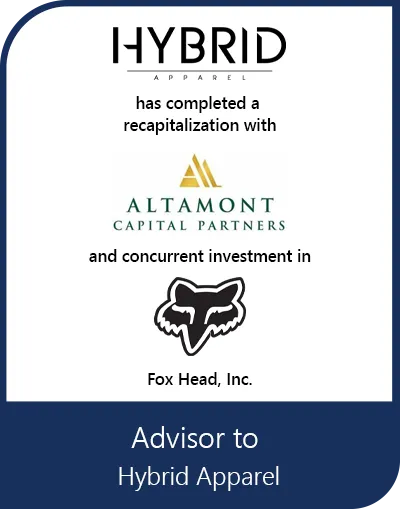 HYBRID
APPAREL

has completed a recapitalization with

ALTAMONT
CAPITAL PARTNERS

and concurrent investment in

Fox Head, Inc.

Advisor to
Hybrid Apparel