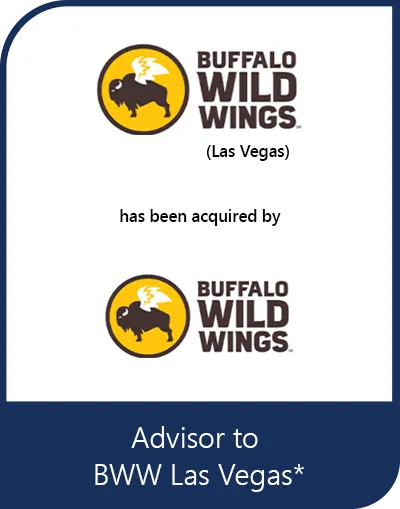 BUFFALO
WILD
WINGS

(Las Vegas)

has been acquired by

BUFFALO
WILD
WINGS

Advisor to
BWW Las Vegas*