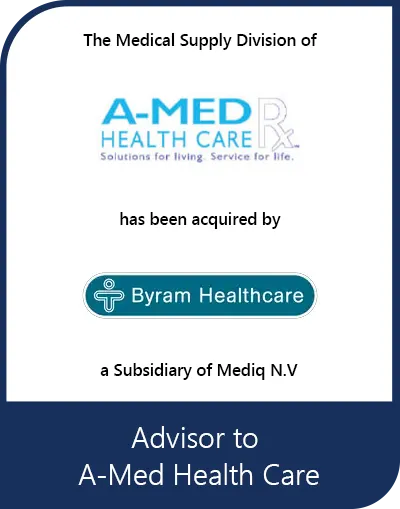 The Medical Supply Division of

A-MED
HEALTH CARE Rx
Solutions for living. Service for life.

has been acquired by

Byram Healthcare

a Subsidiary of Mediq N.V

Advisor to
A-Med Health Care